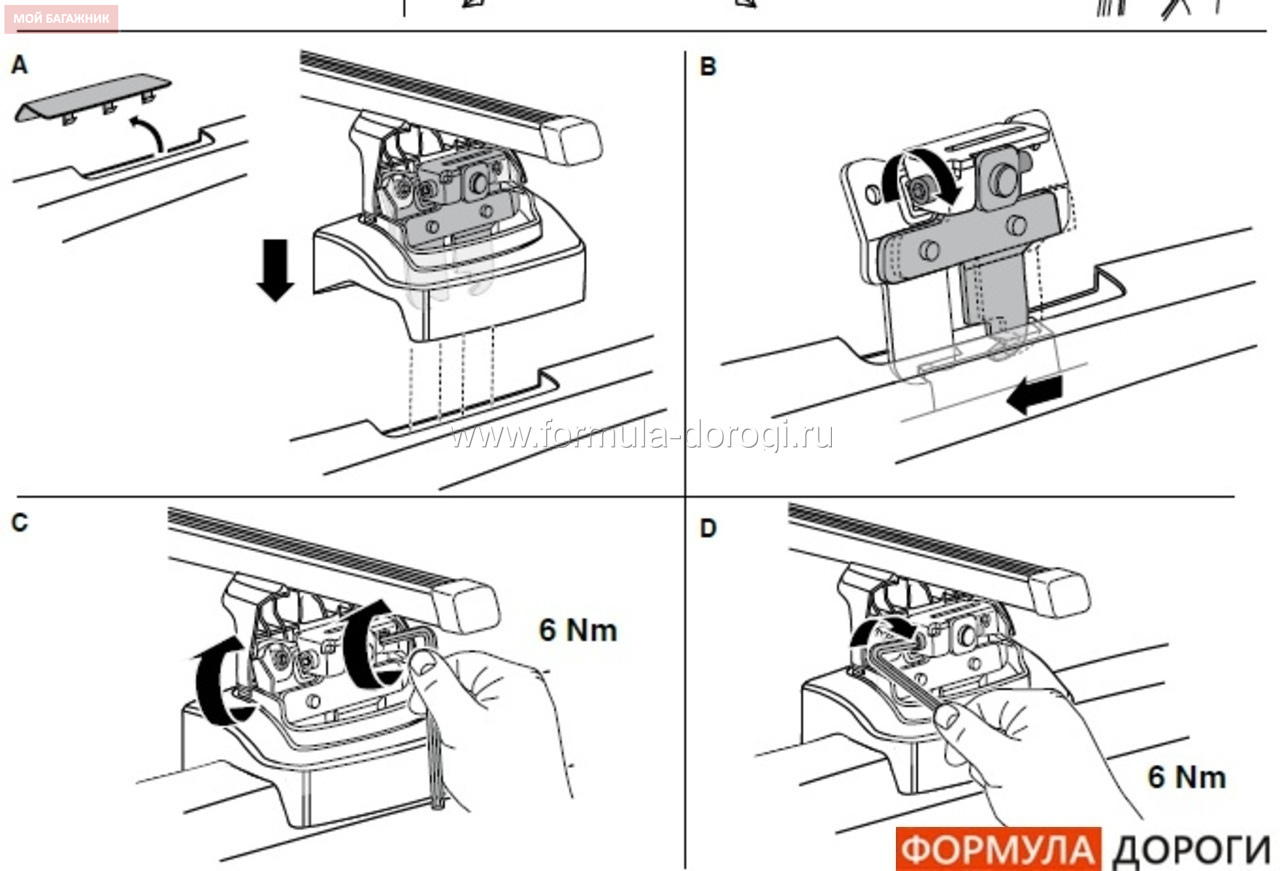 МОЙ БАГАЖНИК

A

B

www.formula-dorogi.ru

C

6 Nm

D

6 Nm

ФОРМУЛА ДОРОГИ