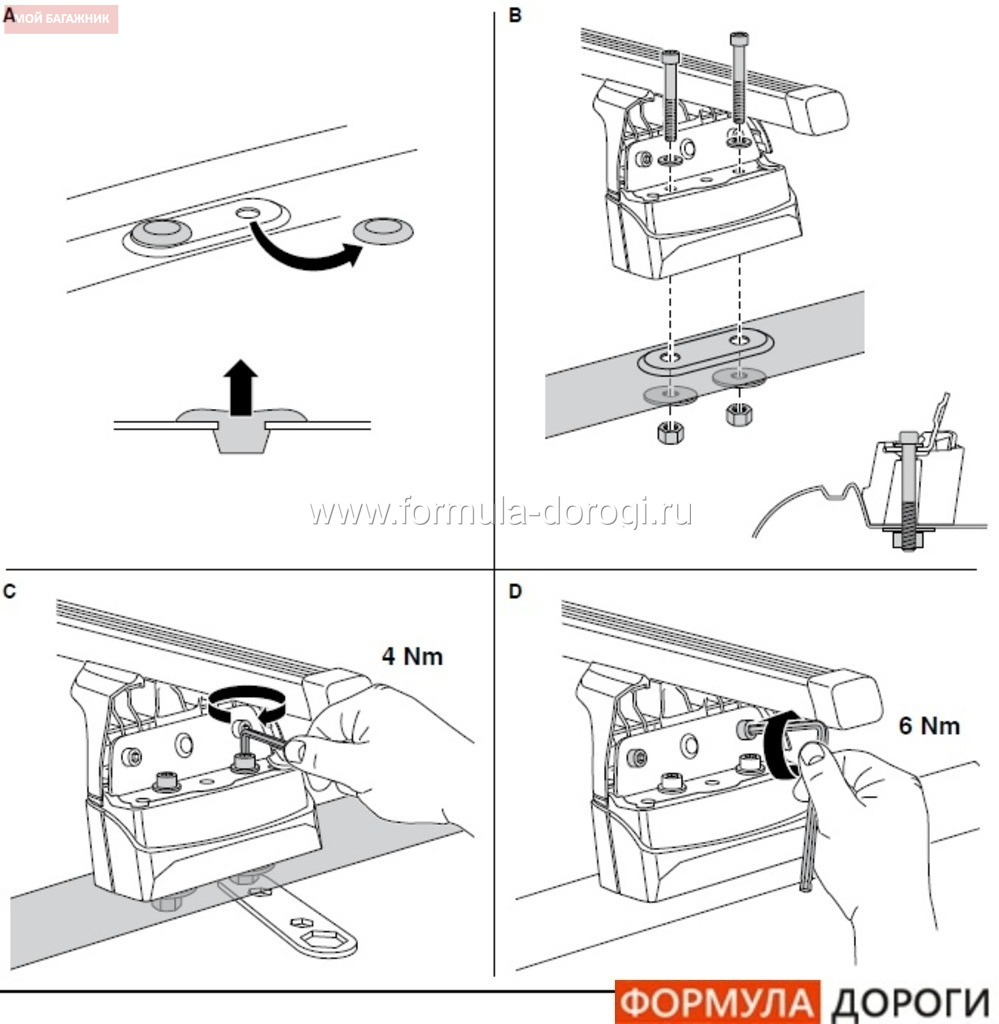 A
МОЙ БАГАЖНИК

B

www.formula-dorogi.ru

C

4 Nm

D

6 Nm

ФОРМУЛА ДОРОГИ