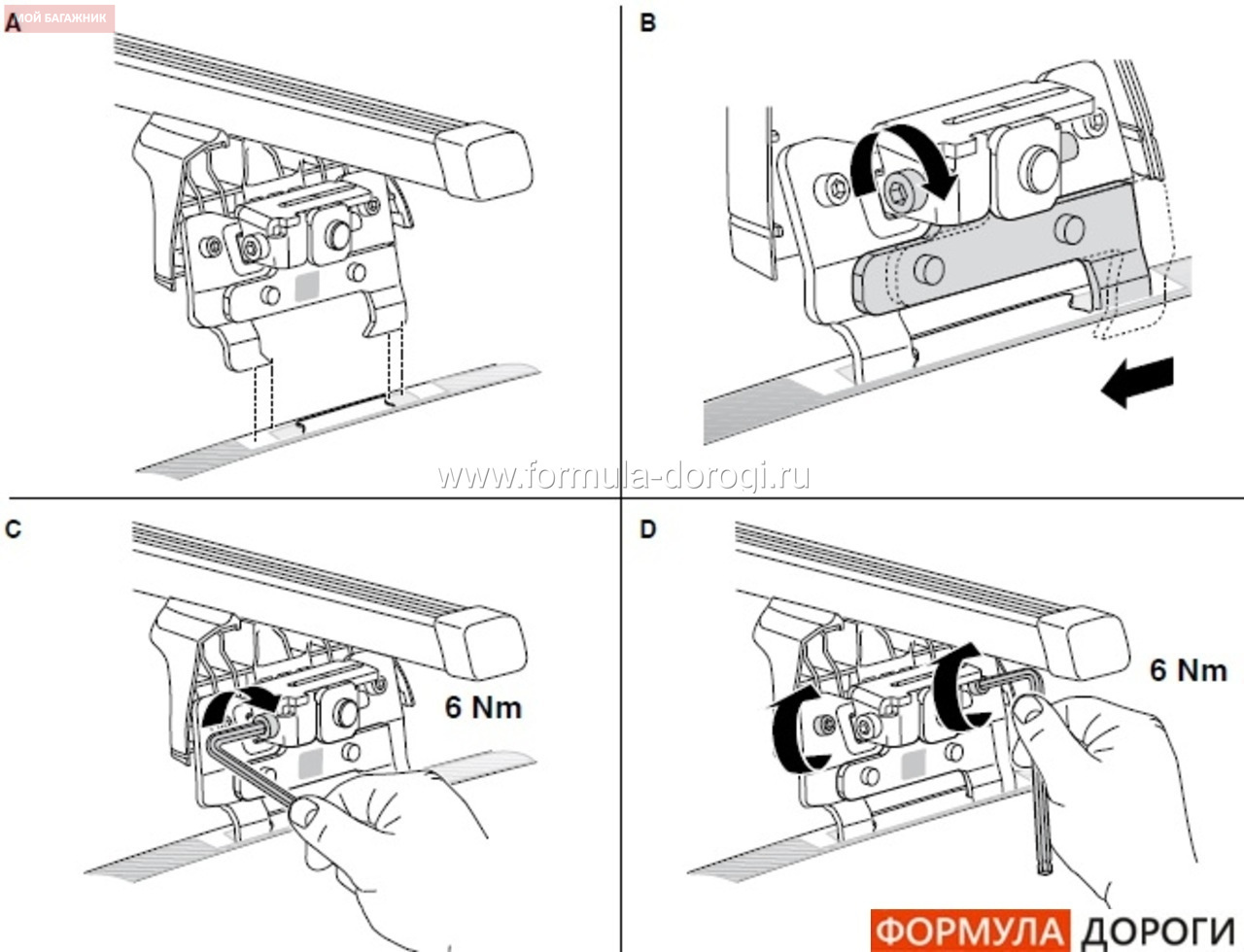 МОЙ БАГАЖНИК
A

B

www.formula-dorogi.ru

C

6 Nm

D

6 Nm

ФОРМУЛА ДОРОГИ